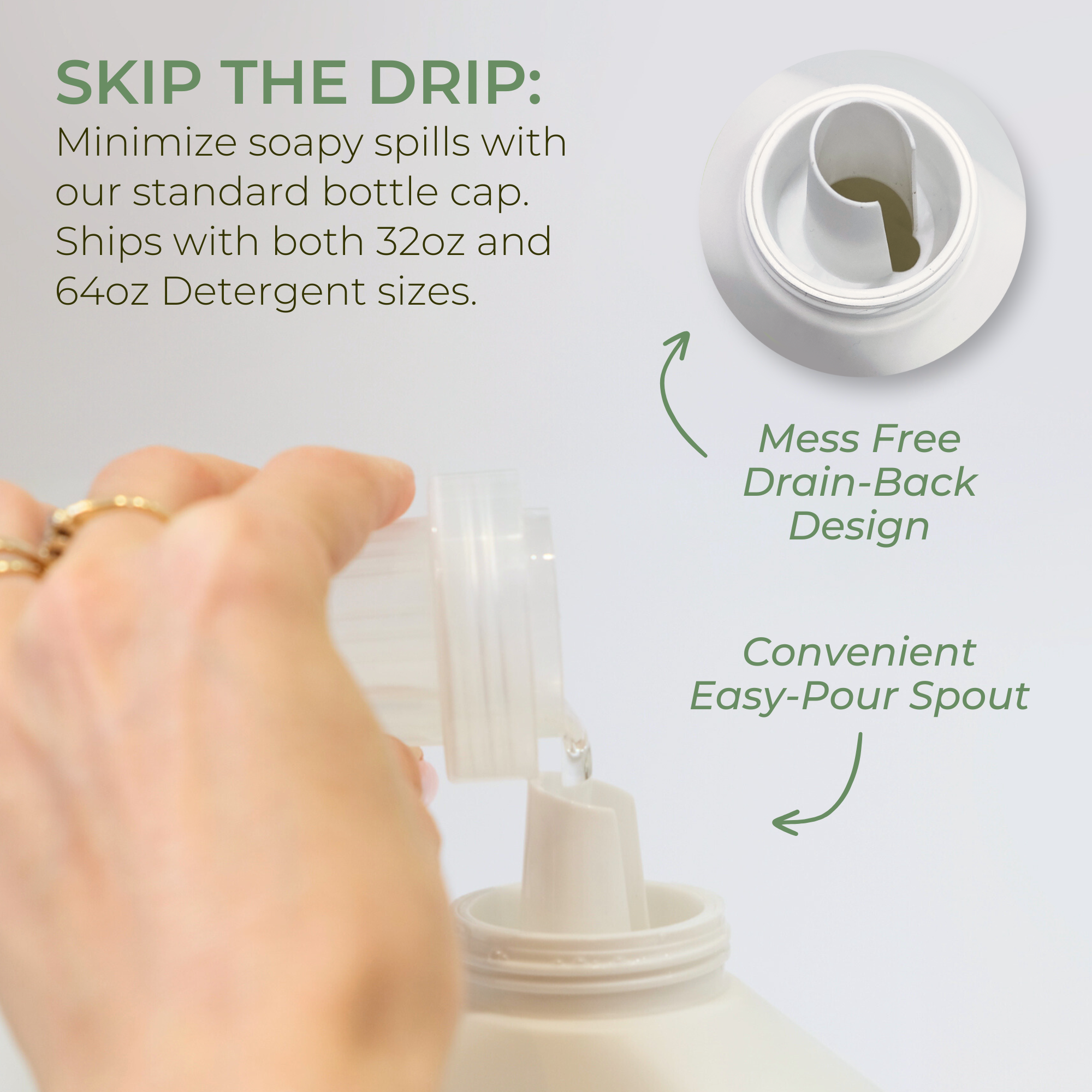 SKIP THE DRIP:
Minimize soapy spills with our standard bottle cap. Ships with both 32oz and 64oz Detergent sizes.

Mess Free Drain-Back Design

Convenient Easy-Pour Spout