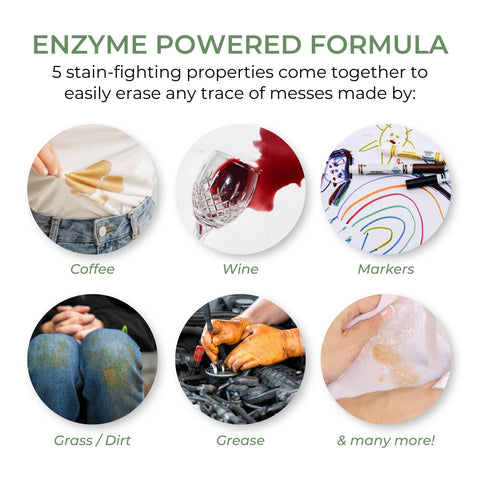 ENZYME POWERED FORMULA
5 stain-fighting properties come together to easily erase any trace of messes made by:

Coffee

Wine

Markers

Grass / Dirt

Grease

& many more!